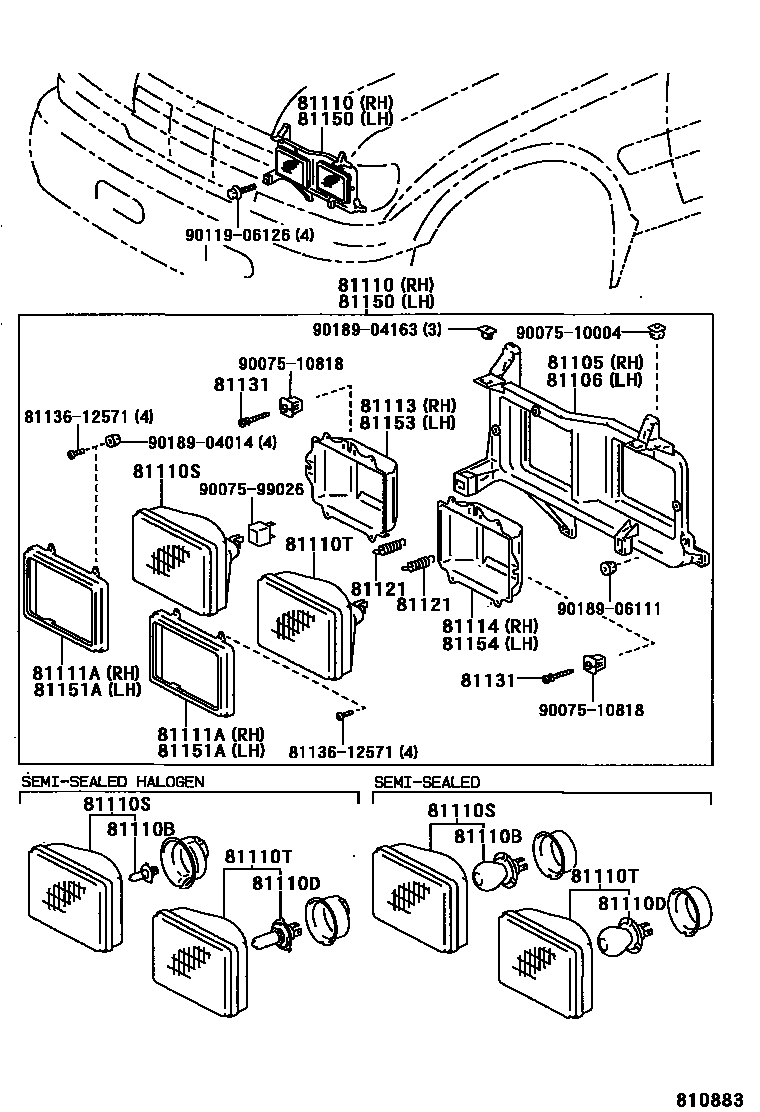 81110 (RH)
81150 (LH)

90119-06126 (4)

81110 (RH)
81150 (LH)

90189-04163 (3)
90075-10004

90075-10818
81131

81105 (RH)
81106 (LH)

81136-12571 (4)
90189-04014 (4)

81113 (RH)
81153 (LH)

81110S

90075-99026

81110T

81121
81121

90189-06111

81114 (RH)
81154 (LH)

81111A (RH)
81151A (LH)

81131

90075-10818

81111A (RH)
81151A (LH)

81136-12571 (4)

SEMI-SEALED HALOGEN
81110S
81110B
81110T
81110D

SEMI-SEALED
81110S
81110B
81110T
81110D

810883